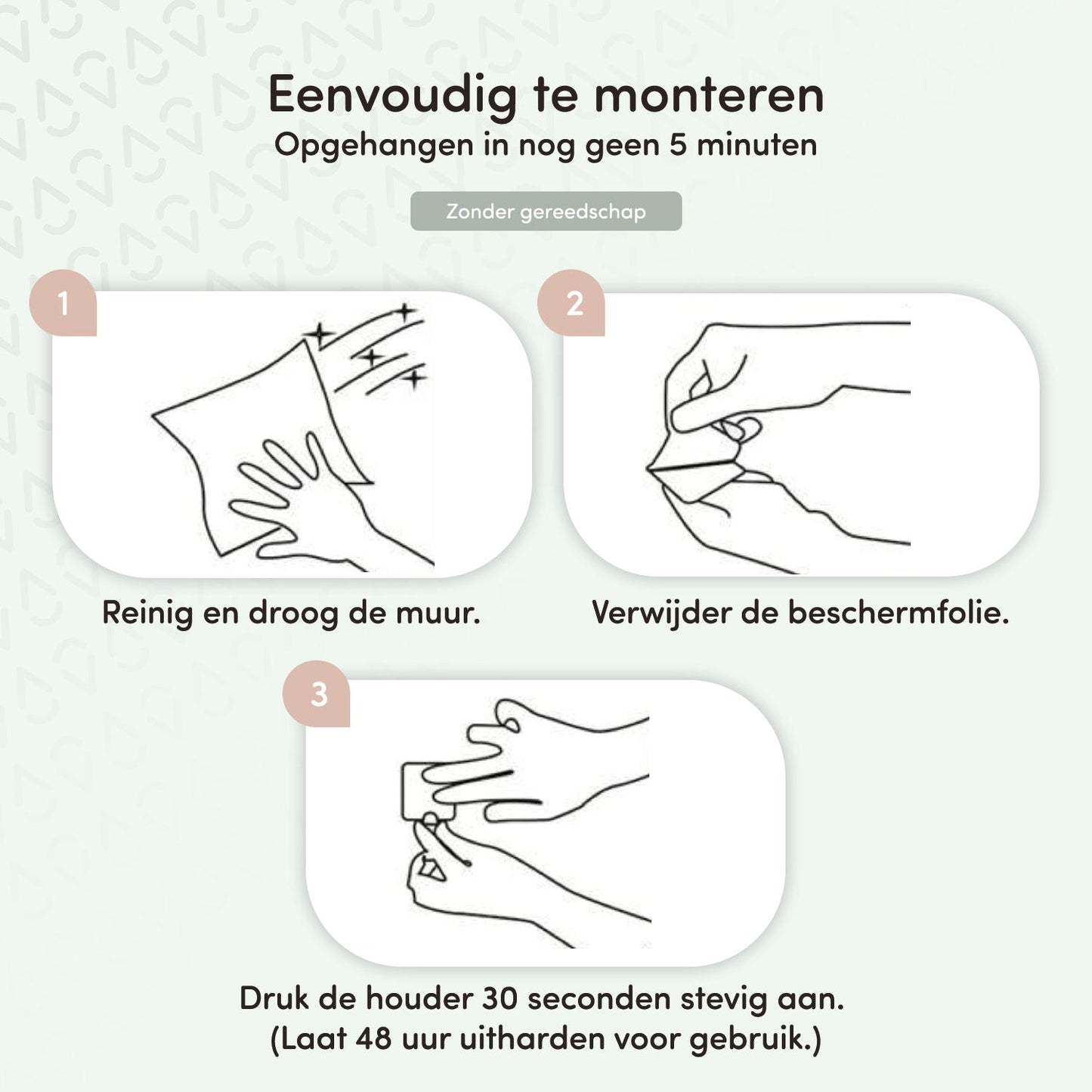 Eenvoudig te monteren
Opgehangen in nog geen 5 minuten

Zonder gereedschap

1

Reinig en droog de muur.

2

Verwijder de beschermfolie.

3

Druk de houder 30 seconden stevig aan.
(Laat 48 uur uitharden voor gebruik.)