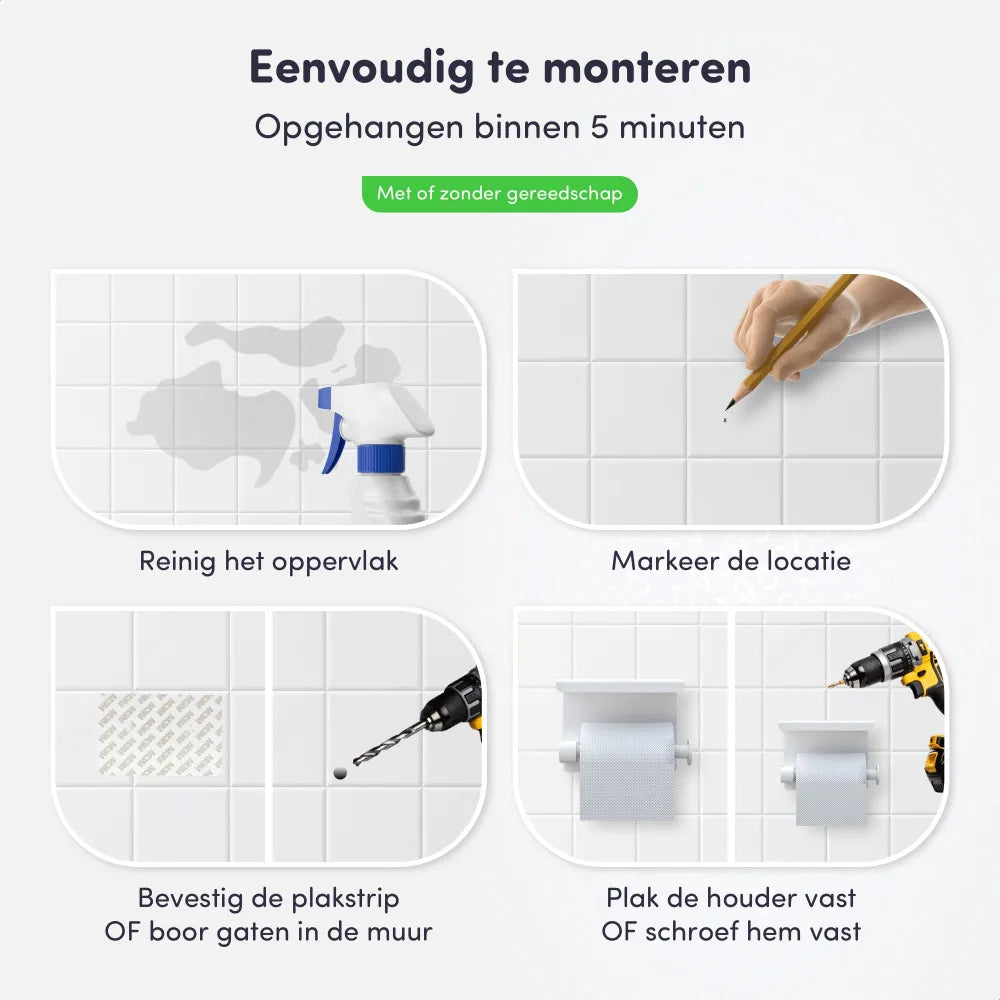 Eenvoudig te monteren
Opgehangen binnen 5 minuten

Met of zonder gereedschap

Reinig het oppervlak

Markeer de locatie

Bevestig de plakstrip
OF boor gaten in de muur

Plak de houder vast
OF schroef hem vast