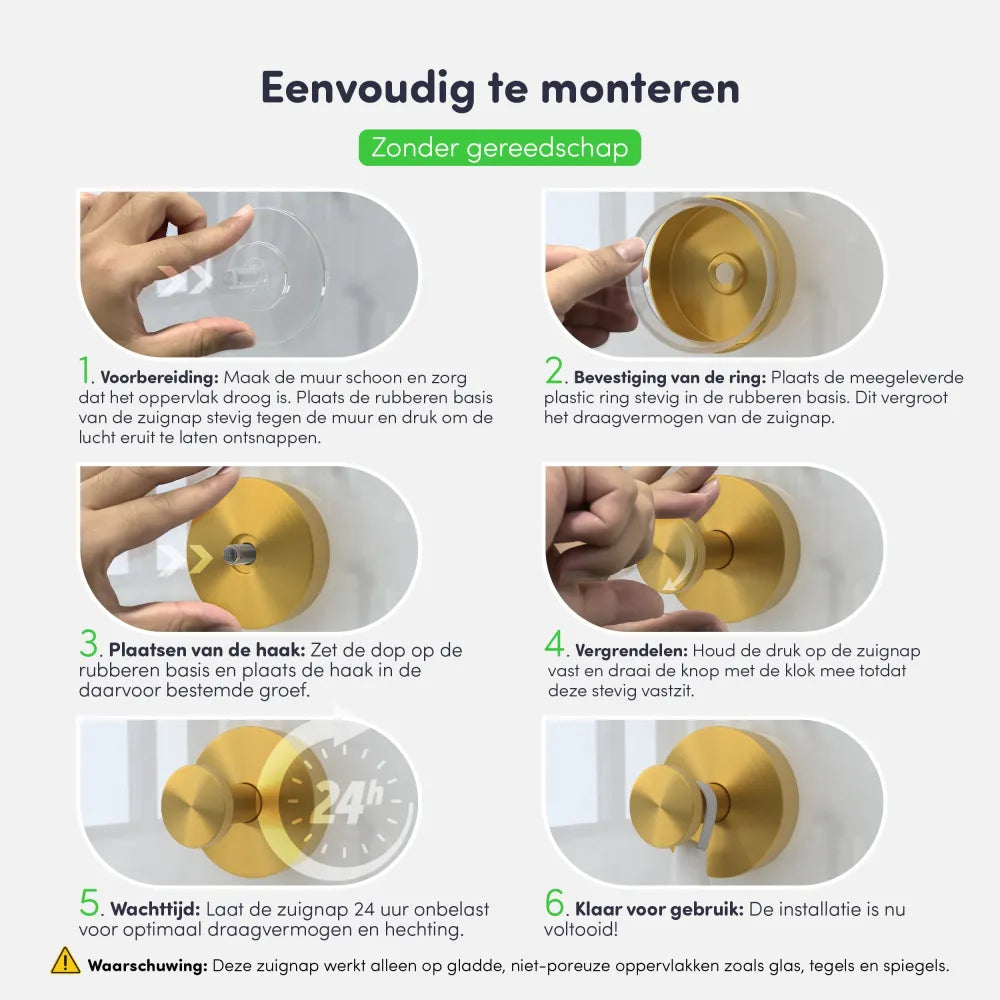 Eenvoudig te monteren

Zonder gereedschap

1. Voorbereiding: Maak de muur schoon en zorg dat het oppervlak droog is. Plaats de rubberen basis van de zuignap stevig tegen de muur en druk om de lucht eruit te laten ontsnappen.

2. Bevestiging van de ring: Plaats de meegeleverde plastic ring stevig in de rubberen basis. Dit vergroot het draagvermogen van de zuignap.

3. Plaatsen van de haak: Zet de dop op de rubberen basis en plaats de haak in de daarvoor bestemde groef.

4. Vergrendelen: Houd de druk op de zuignap vast en draai de knop met de klok mee totdat deze stevig vastzit.

24h

5. Wachttijd: Laat de zuignap 24 uur onbelast voor optimaal draagvermogen en hechting.

6. Klaar voor gebruik: De installatie is nu voltooid!

Waarschuwing: Deze zuignap werkt alleen op gladde, niet-poreuze oppervlakken zoals glas, tegels en spiegels.