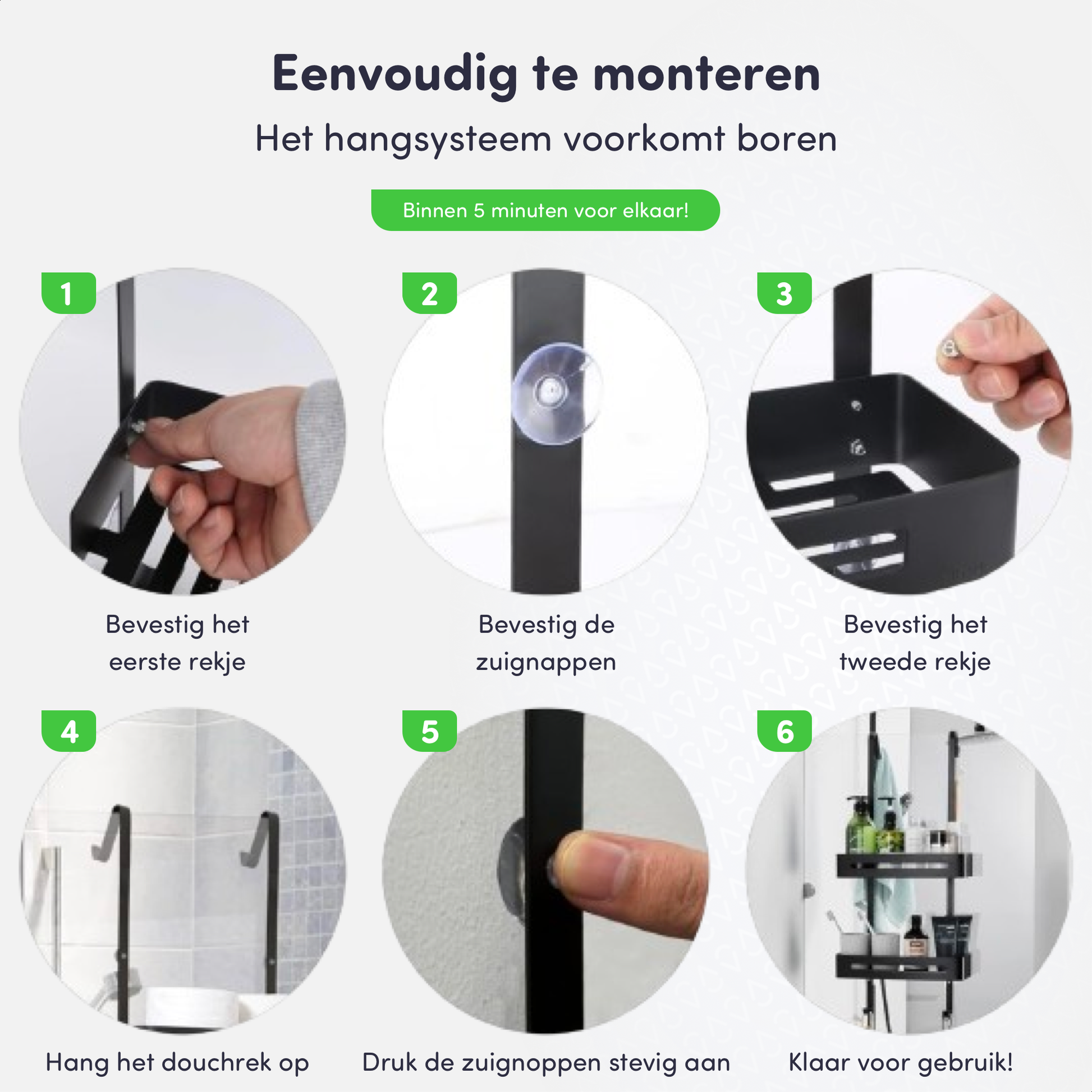 Eenvoudig te monteren

Het hangsysteem voorkomt boren

Binnen 5 minuten voor elkaar!

1

Bevestig het eerste rekje

2

Bevestig de zuignappen

3

Bevestig het tweede rekje

4

Hang het douchrek op

5

Druk de zuignoppen stevig aan

6

Klaar voor gebruik!