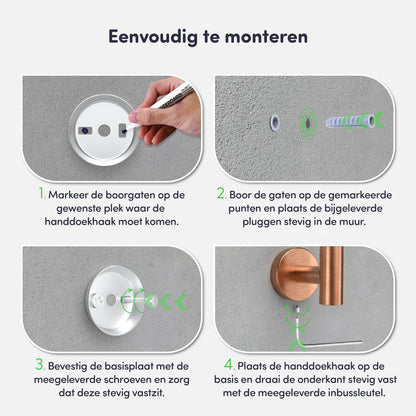 Eenvoudig te monteren

1. Markeer de boorgaten op de gewenste plek waar de handdoekhaak moet komen.

2. Boor de gaten op de gemarkeerde punten en plaats de bijgeleverde pluggen stevig in de muur.

3. Bevestig de basisplaat met de meegeleverde schroeven en zorg dat deze stevig vastzit.

4. Plaats de handdoekhaak op de basis en draai de onderkant stevig vast met de meegeleverde inbussleutel.