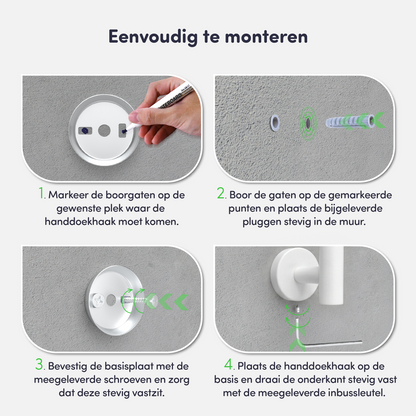 Eenvoudig te monteren

1. Markeer de boorgaten op de gewenste plek waar de handdoekhaak moet komen.

2. Boor de gaten op de gemarkeerde punten en plaats de bijgeleverde pluggen stevig in de muur.

3. Bevestig de basisplaat met de meegeleverde schroeven en zorg dat deze stevig vastzit.

4. Plaats de handdoekhaak op de basis en draai de onderkant stevig vast met de meegeleverde inbussleutel.