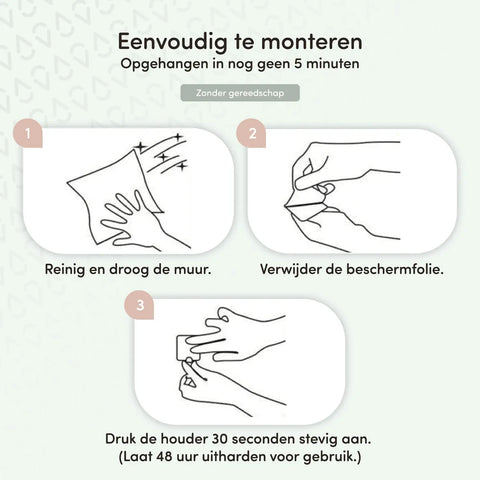 Eenvoudig te monteren
Opgehangen in nog geen 5 minuten

Zonder gereedschap

1

Reinig en droog de muur.

2

Verwijder de beschermfolie.

3

Druk de houder 30 seconden stevig aan.
(Laat 48 uur uitharden voor gebruik.)