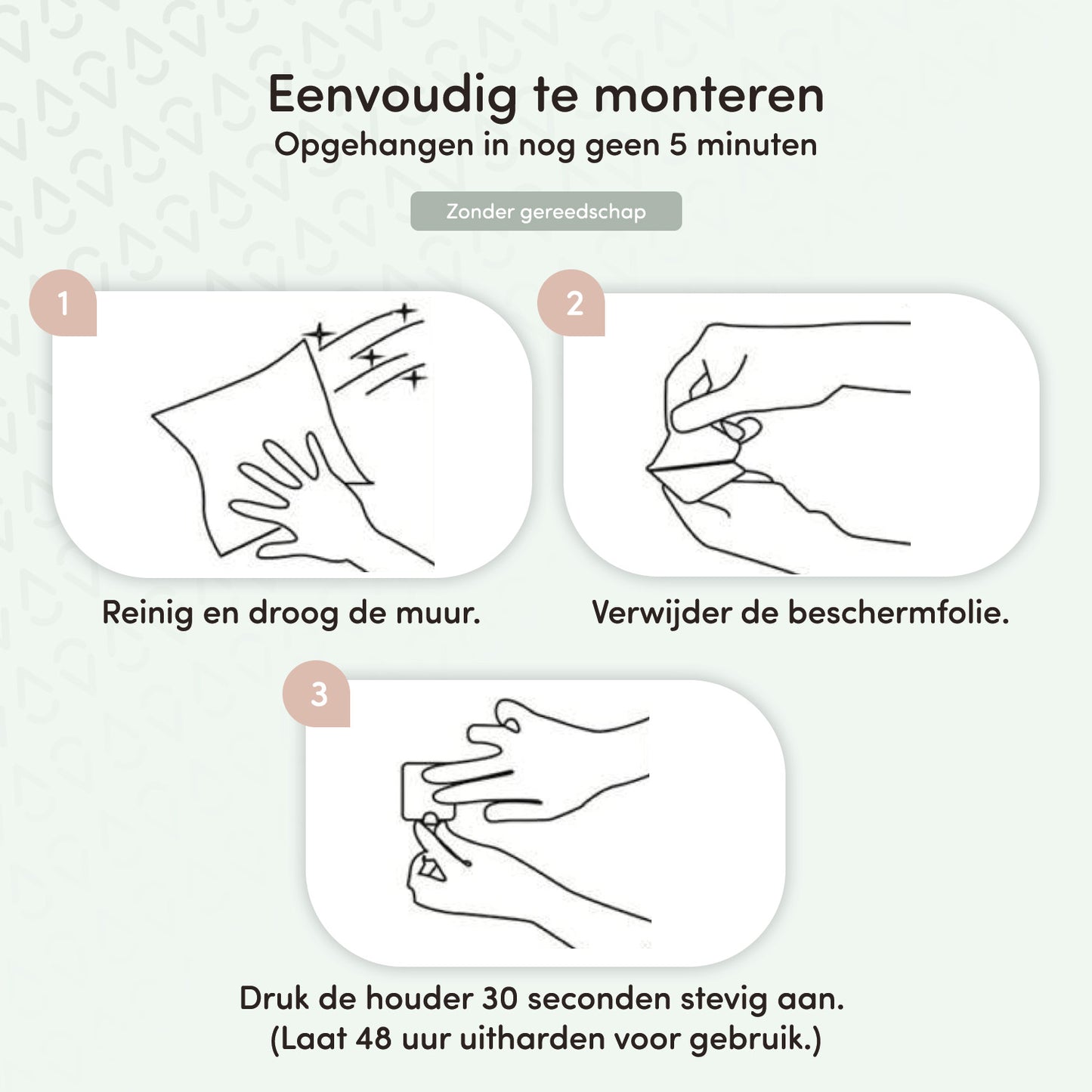 Eenvoudig te monteren
Opgehangen in nog geen 5 minuten

Zonder gereedschap

1

Reinig en droog de muur.

2

Verwijder de beschermfolie.

3

Druk de houder 30 seconden stevig aan.
(Laat 48 uur uitharden voor gebruik.)