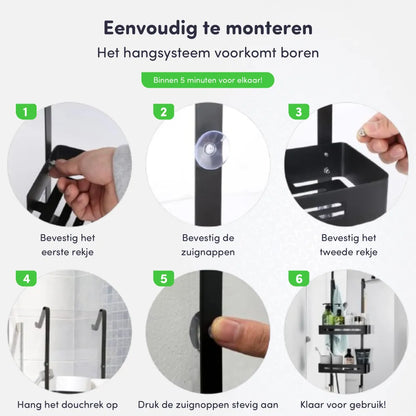 Eenvoudig te monteren
Het hangsysteem voorkomt boren

Binnen 5 minuten voor elkaar!

1
Bevestig het eerste rekje

2
Bevestig de zuignappen

3
Bevestig het tweede rekje

4
Hang het douchrek op

5
Druk de zuignoppen stevig aan

6
Klaar voor gebruik!