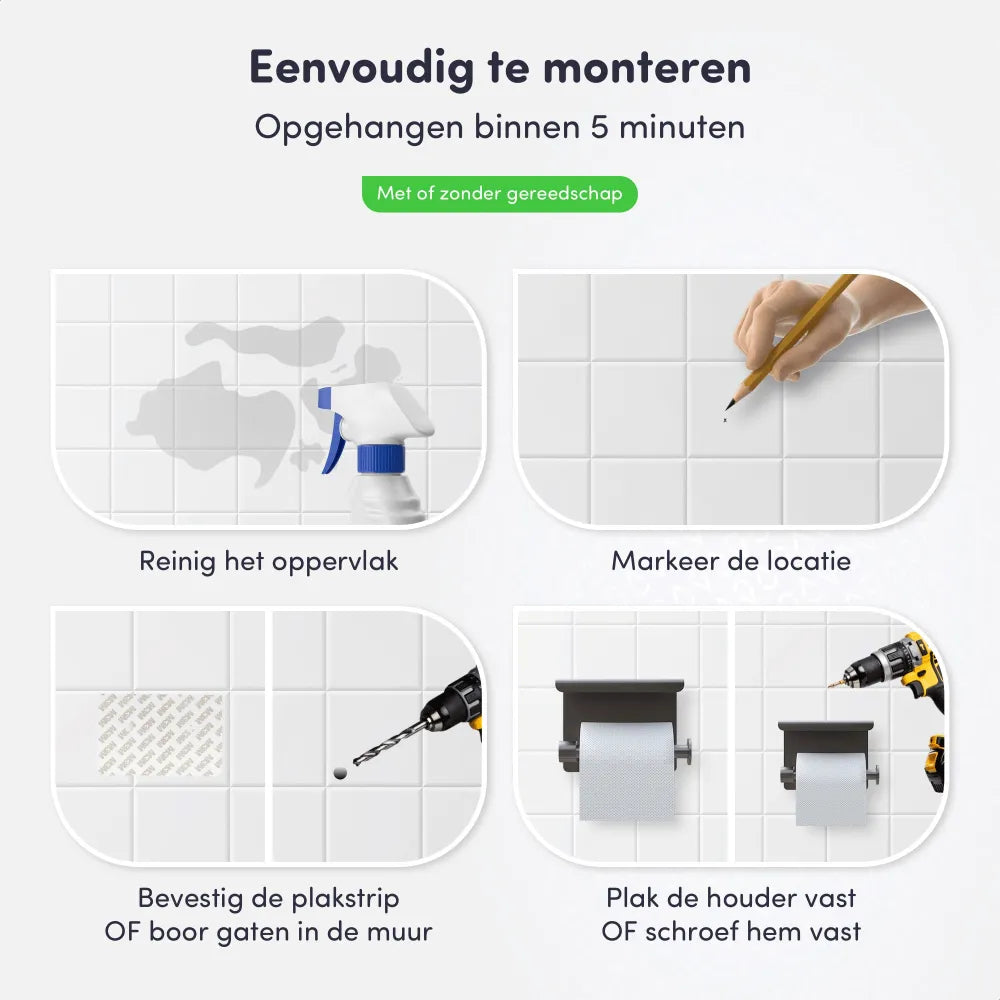 Eenvoudig te monteren

Opgehangen binnen 5 minuten

Met of zonder gereedschap

Reinig het oppervlak

Markeer de locatie

Bevestig de plakstrip
OF boor gaten in de muur

Plak de houder vast
OF schroef hem vast