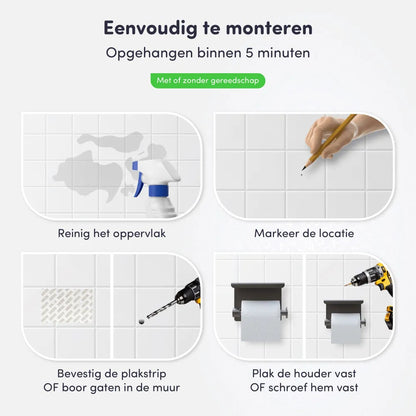 Eenvoudig te monteren

Opgehangen binnen 5 minuten

Met of zonder gereedschap

Reinig het oppervlak

Markeer de locatie

Bevestig de plakstrip
OF boor gaten in de muur

Plak de houder vast
OF schroef hem vast