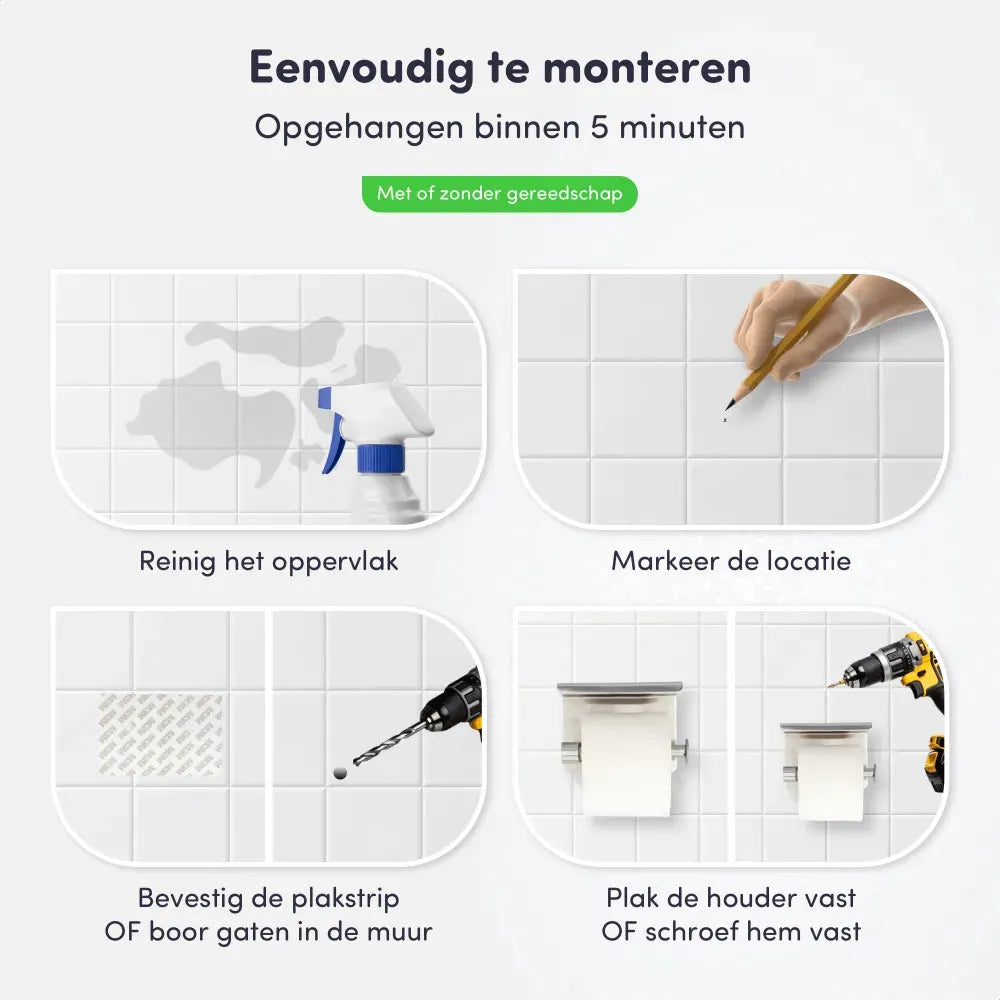 Eenvoudig te monteren

Opgehangen binnen 5 minuten

Met of zonder gereedschap

Reinig het oppervlak

Markeer de locatie

Bevestig de plakstrip
OF boor gaten in de muur

Plak de houder vast
OF schroef hem vast