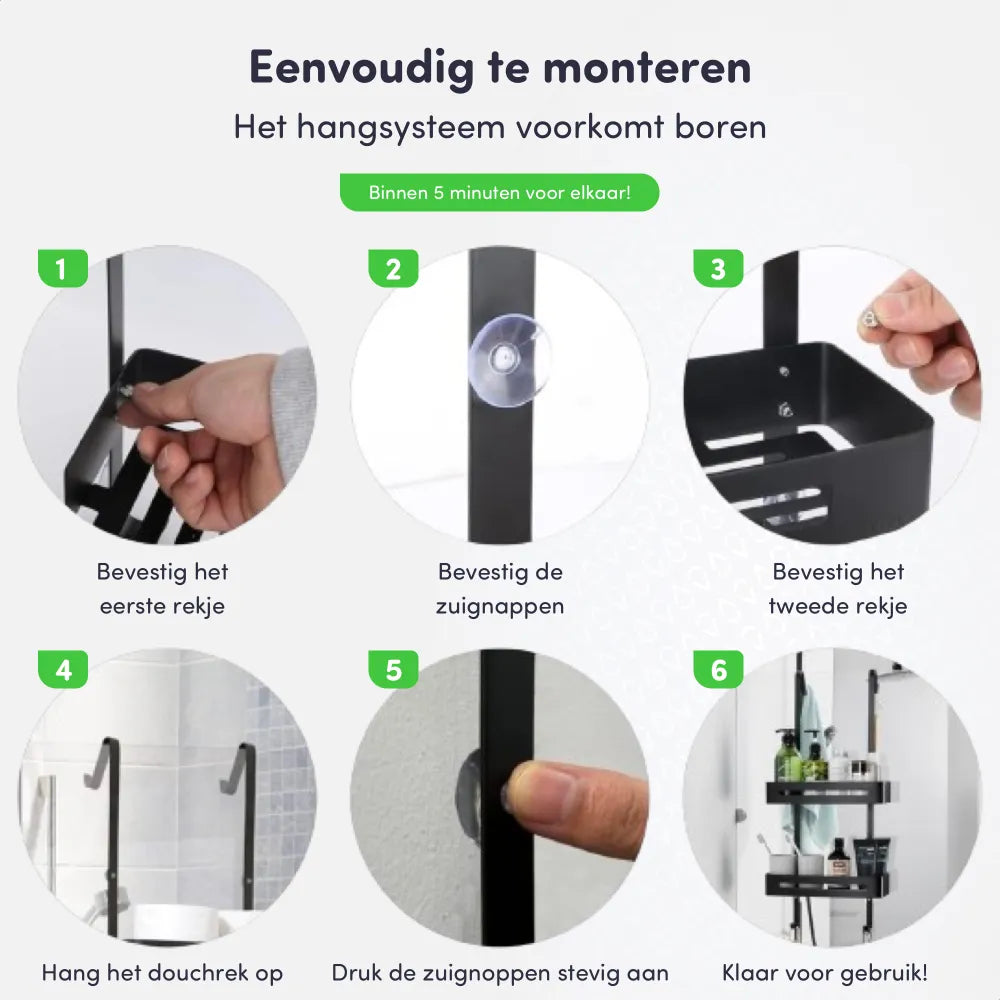 Eenvoudig te monteren

Het hangsysteem voorkomt boren

Binnen 5 minuten voor elkaar!

1

Bevestig het eerste rekje

2

Bevestig de zuignappen

3

Bevestig het tweede rekje

4

Hang het douchrek op

5

Druk de zuignoppen stevig aan

6

Klaar voor gebruik!